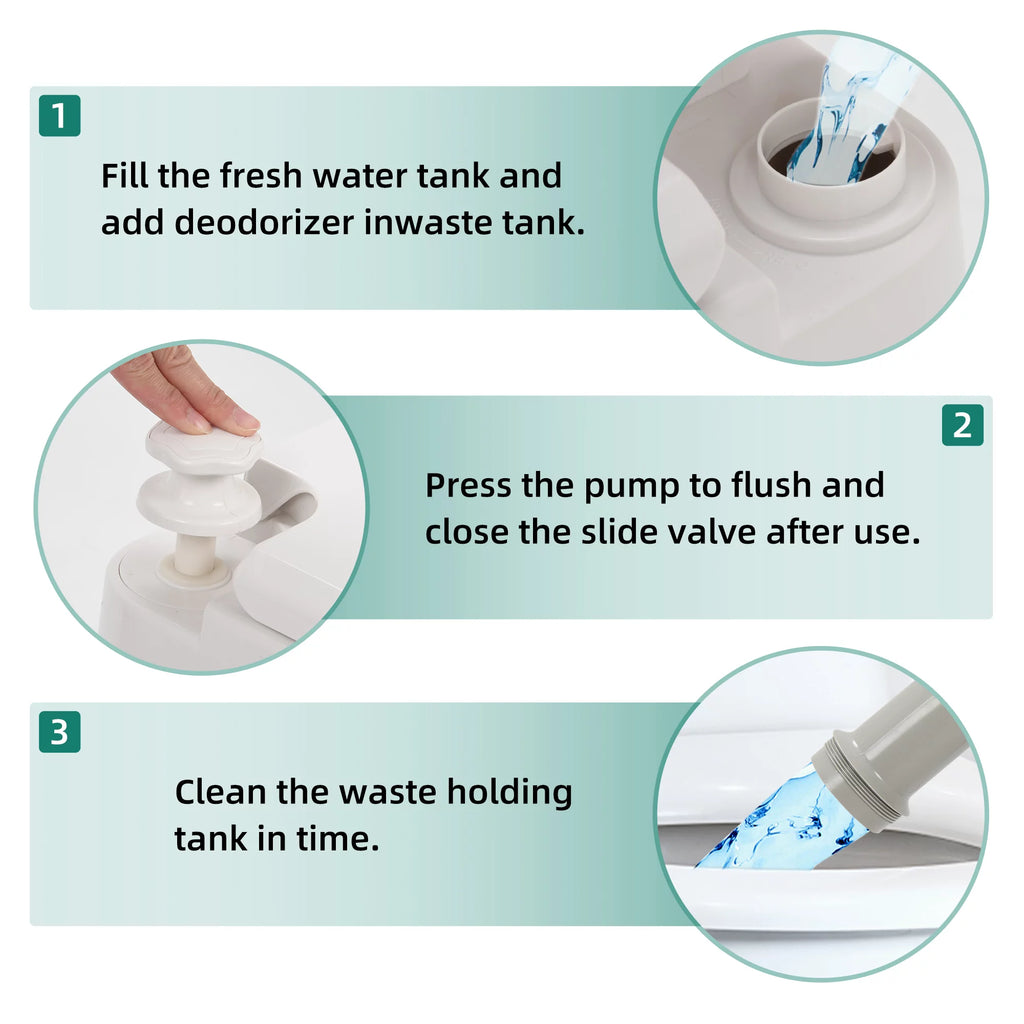 1

Fill the fresh water tank and add deodorizer inwaste tank.

2

Press the pump to flush and close the slide valve after use.

3

Clean the waste holding tank in time.